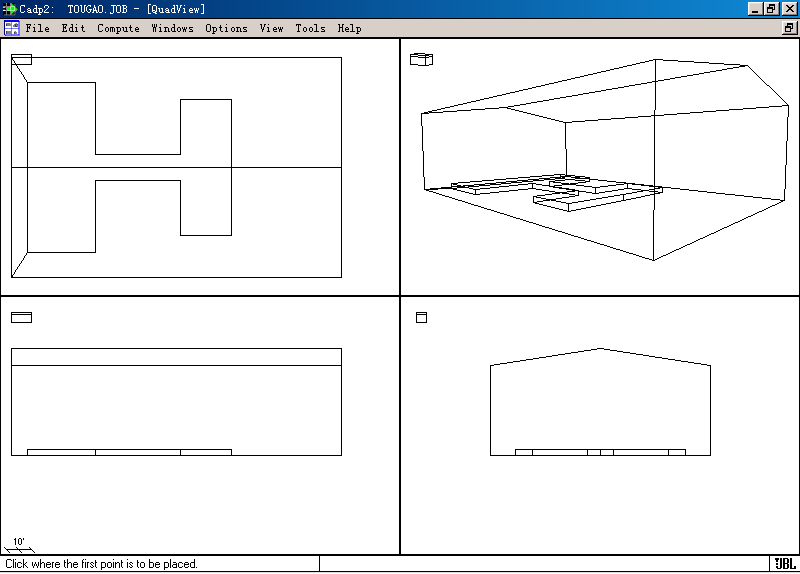 Cadp2: TOUGAO.JOB - [QuadView]

File Edit Compute Windows Options View Tools Help

10'

Click where the first point is to be placed.

JBL